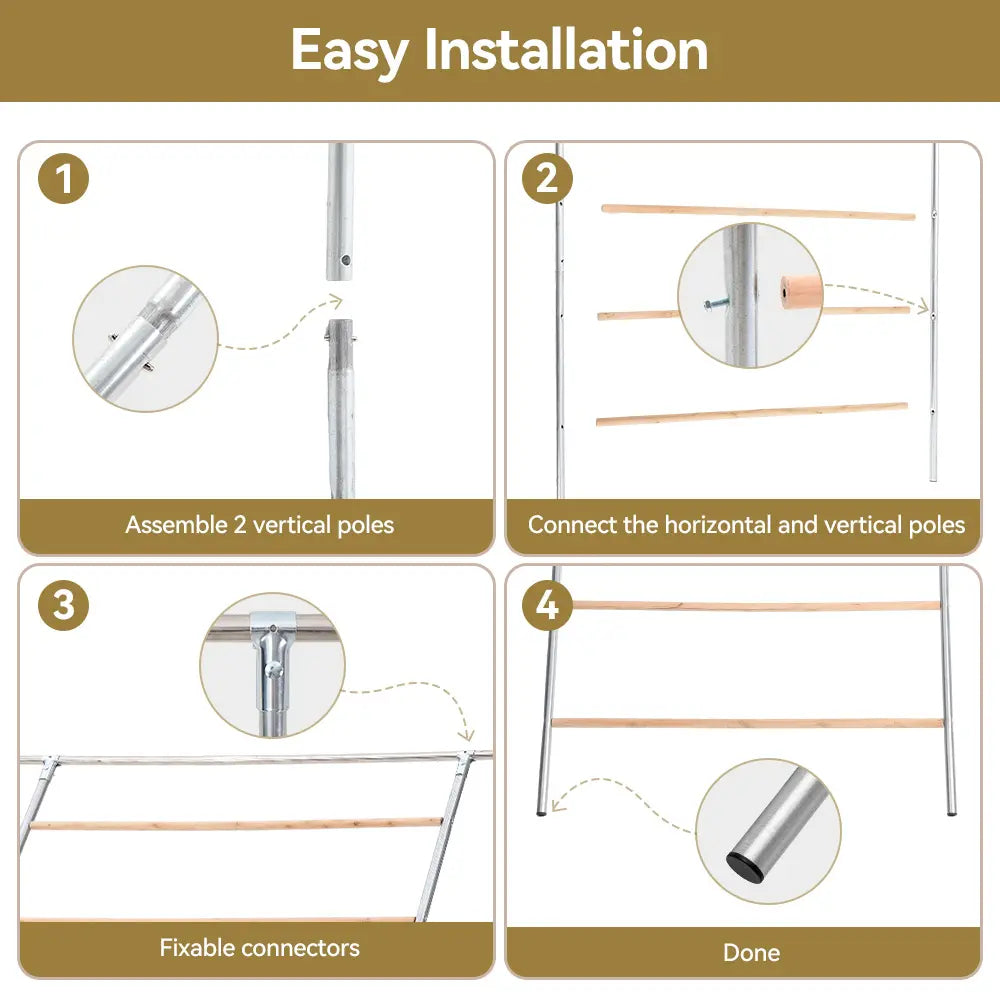 Easy Installation

1

Assemble 2 vertical poles

2

Connect the horizontal and vertical poles

3

Fixable connectors

4

Done